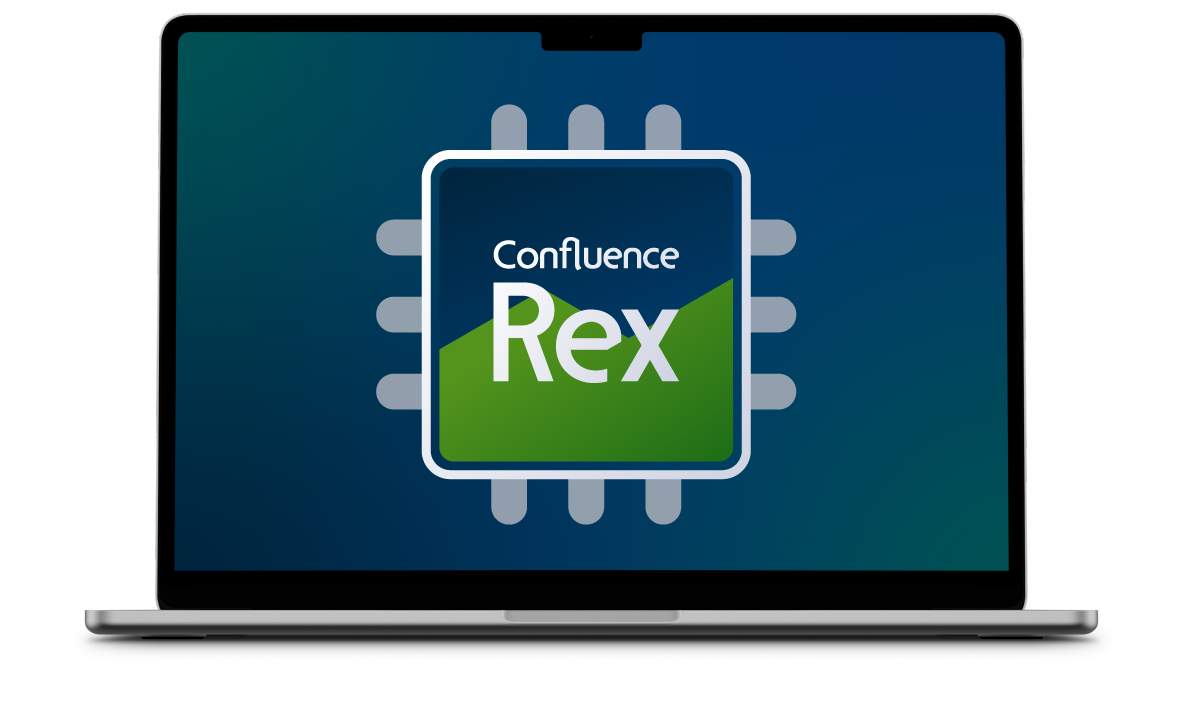 Confluence
Rex