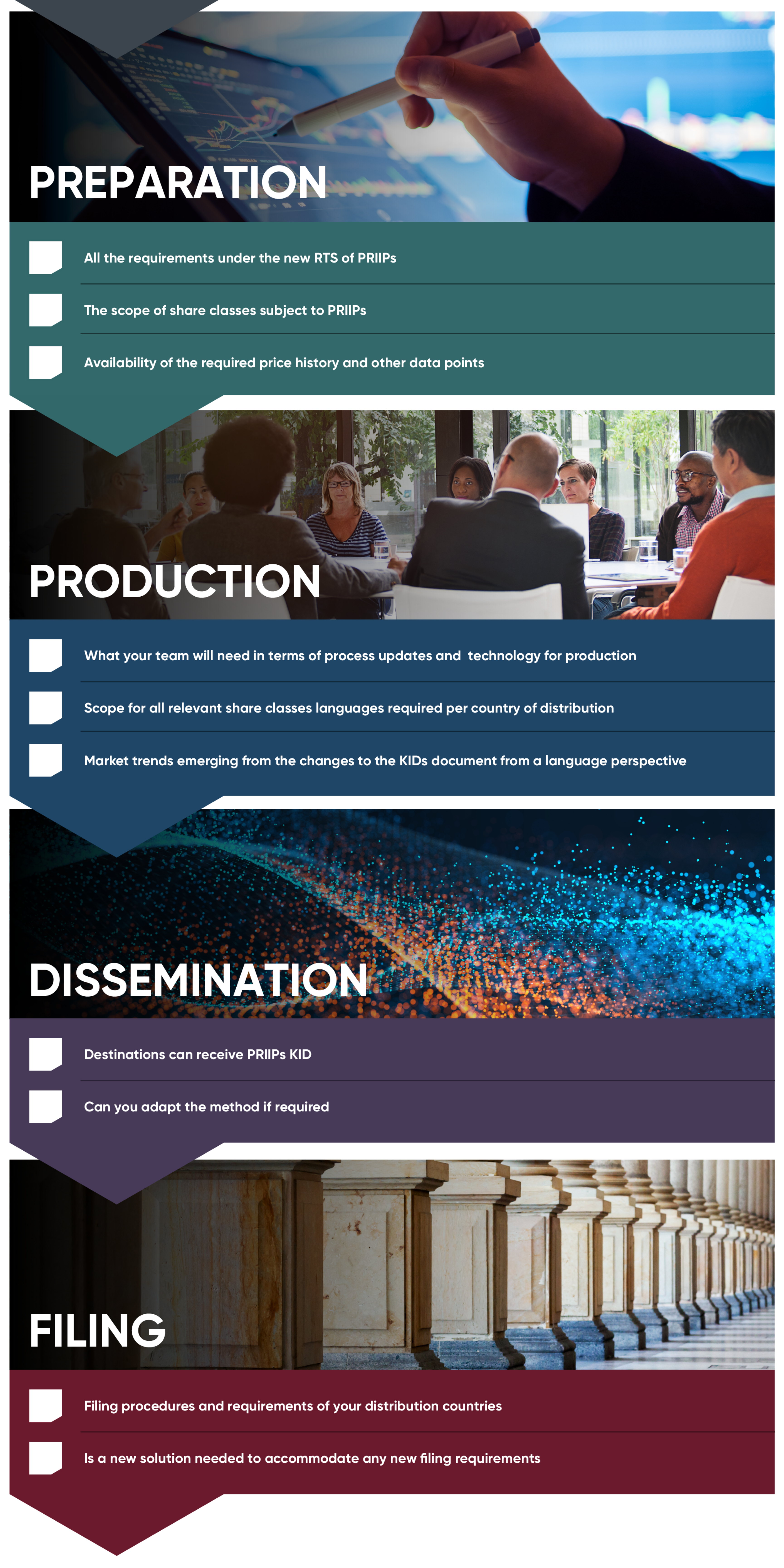 PREPARATION

All the requirements under the new RTS of PRIIPs

The scope of share classes subject to PRIIPs

Availability of the required price history and other data points

PRODUCTION

What your team will need in terms of process updates and technology for production

Scope for all relevant share classes languages required per country of distribution

Market trends emerging from the changes to the KIDs document from a language perspective

DISSEMINATION

Destinations can receive PRIIPs KID

Can you adapt the method if required

FILING

Filing procedures and requirements of your distribution countries

Is a new solution needed to accommodate any new filing requirements